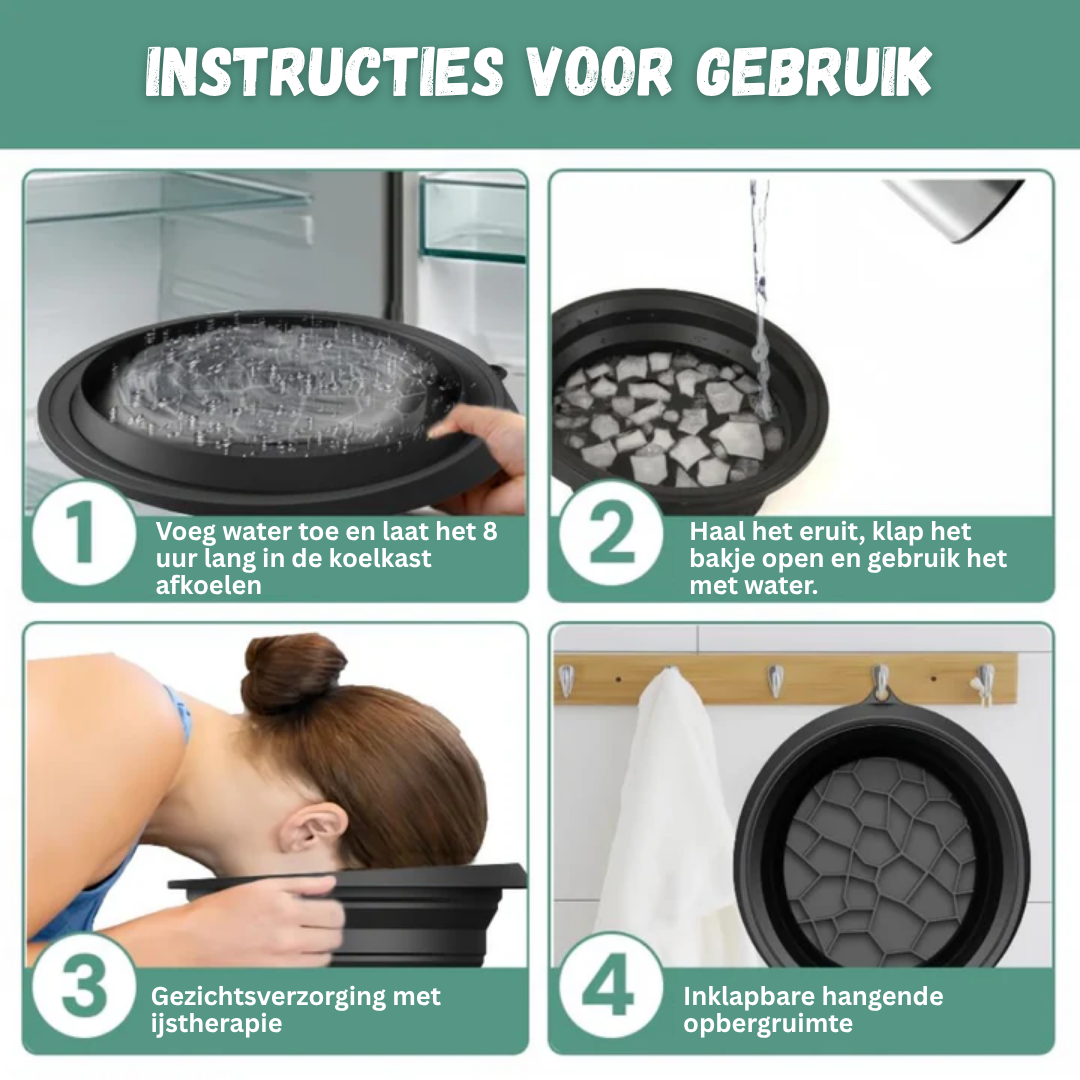 INSTRUCTIES VOOR GEBRUIK

1
Voeg water toe en laat het 8 uur lang in de koelkast afkoelen

2
Haal het eruit, klap het bakje open en gebruik het met water.

3
Gezichtsverzorging met ijstherapie

4
Inklapbare hangende opbergruimte